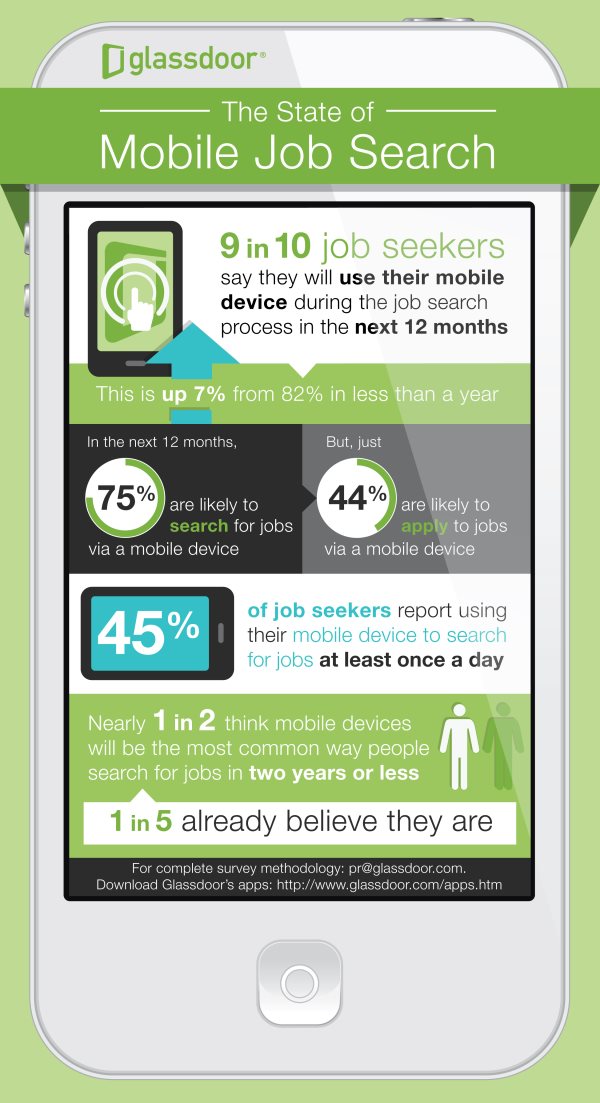 glassdoor®

The State of
Mobile Job Search

9 in 10 job seekers say they will use their mobile device during the job search process in the next 12 months

This is up 7% from 82% in less than a year

In the next 12 months,

75% are likely to search for jobs via a mobile device

But, just

44% are likely to apply to jobs via a mobile device

45% of job seekers report using their mobile device to search for jobs at least once a day

Nearly 1 in 2 think mobile devices will be the most common way people search for jobs in two years or less

1 in 5 already believe they are

For complete survey methodology: pr@glassdoor.com.
Download Glassdoor's apps: http://www.glassdoor.com/apps.htm