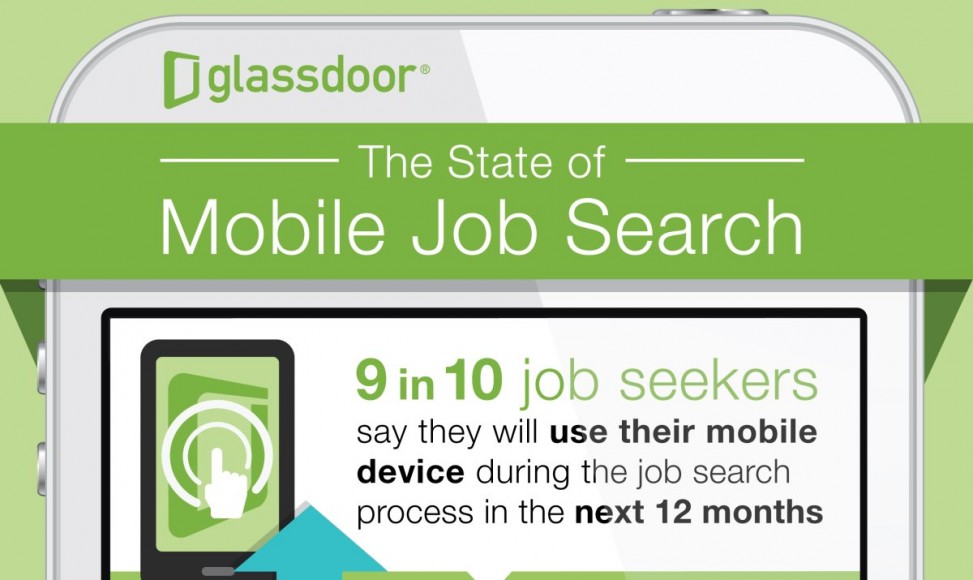 glassdoor®

The State of
Mobile Job Search

9 in 10 job seekers
say they will use their mobile device during the job search process in the next 12 months