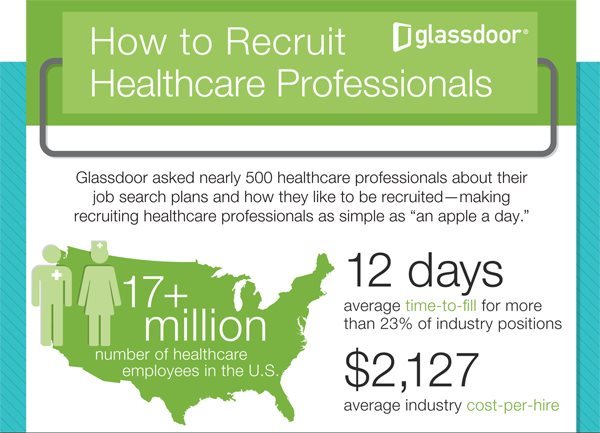 How to Recruit Healthcare Professionals

glassdoor®

Glassdoor asked nearly 500 healthcare professionals about their job search plans and how they like to be recruited—making recruiting healthcare professionals as simple as "an apple a day."

17+ million
number of healthcare employees in the U.S.

12 days
average time-to-fill for more than 23% of industry positions

$2,127
average industry cost-per-hire