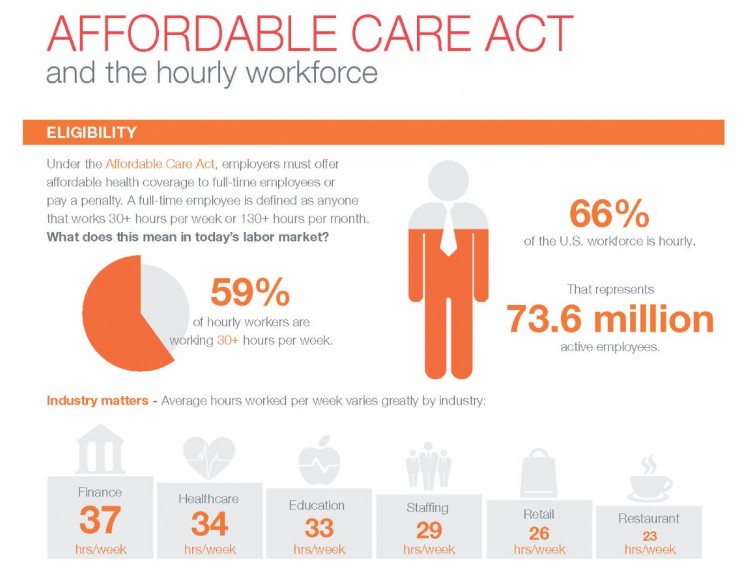 AFFORDABLE CARE ACT
and the hourly workforce

ELIGIBILITY

Under the Affordable Care Act, employers must offer affordable health coverage to full-time employees or pay a penalty. A full-time employee is defined as anyone that works 30+ hours per week or 130+ hours per month.
What does this mean in today's labor market?

59%
of hourly workers are working 30+ hours per week.

66%
of the U.S. workforce is hourly.

That represents
73.6 million
active employees.

Industry matters - Average hours worked per week varies greatly by industry:

Finance
37
hrs/week

Healthcare
34
hrs/week

Education
33
hrs/week

Staffing
29
hrs/week

Retail
26
hrs/week

Restaurant
23
hrs/week